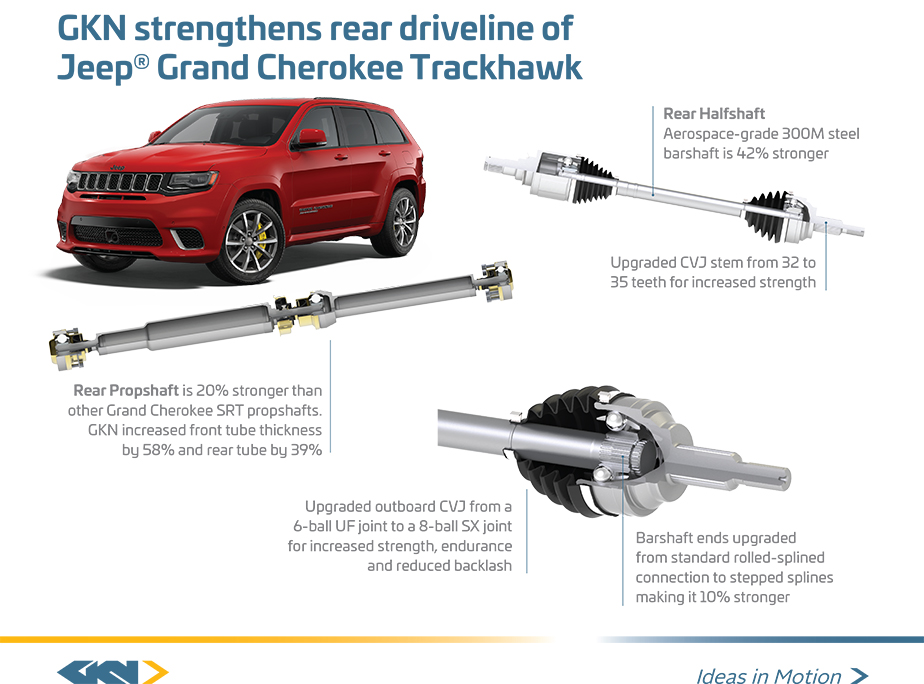 GKN strengthens rear driveline of Jeep® Grand Cherokee Trackhawk

Rear Halfshaft
Aerospace-grade 300M steel barshaft is 42% stronger

Upgraded CVJ stem from 32 to 35 teeth for increased strength

Rear Propshaft is 20% stronger than other Grand Cherokee SRT propshafts. GKN increased front tube thickness by 58% and rear tube by 39%

Upgraded outboard CVJ from a 6-ball UF joint to a 8-ball SX joint for increased strength, endurance and reduced backlash

Barshaft ends upgraded from standard rolled-splined connection to stepped splines making it 10% stronger

GKN

Ideas in Motion